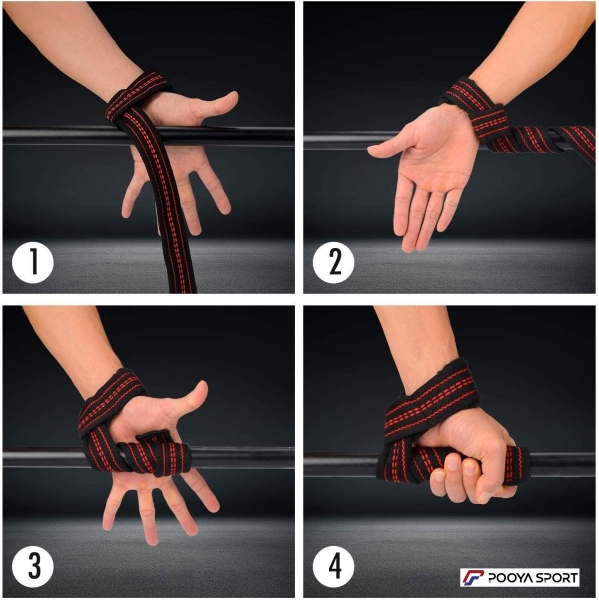 1

2

3

4

POOYA SPORT